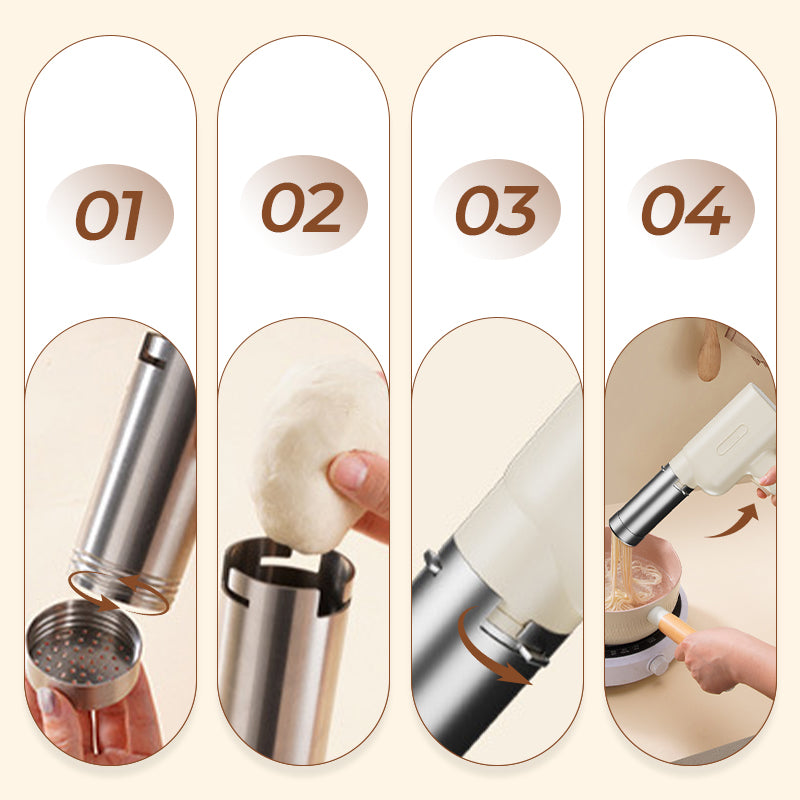 01

02

03

04