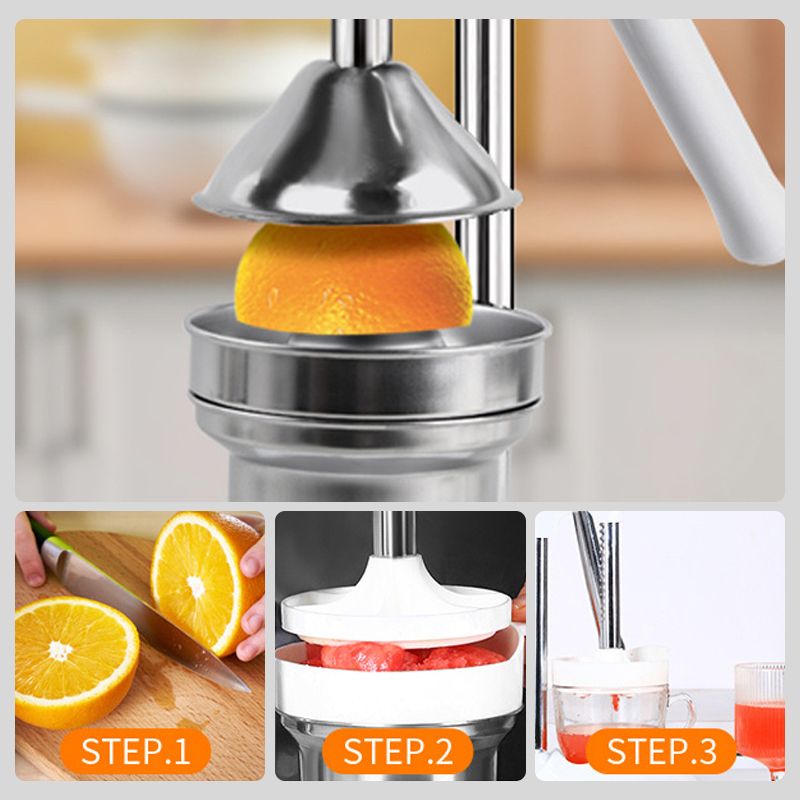 STEP.1

STEP.2

STEP.3