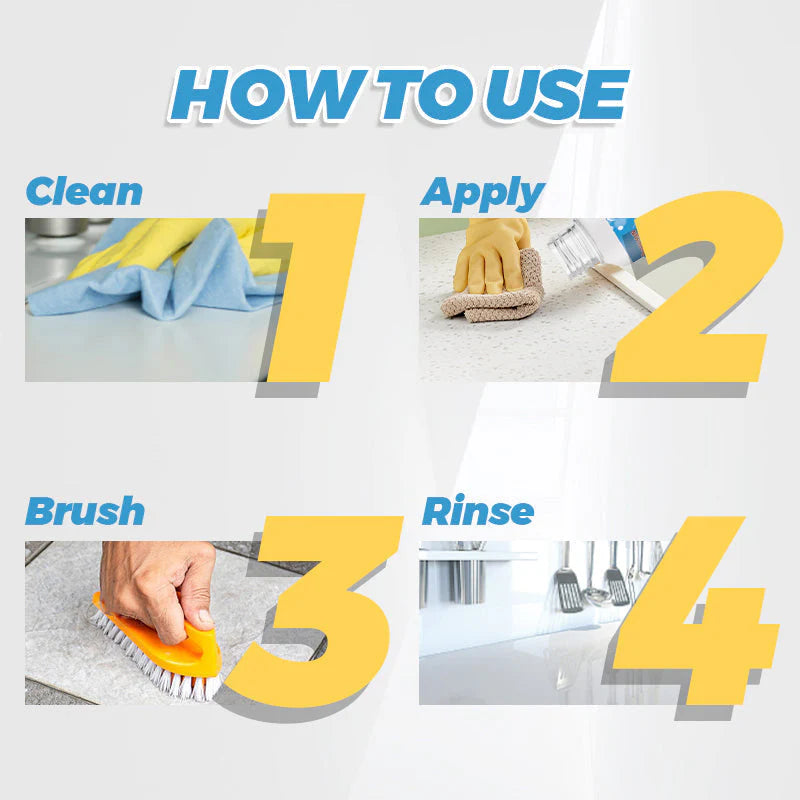 HOW TO USE

Clean
1

Apply
2

Brush
3

Rinse
4