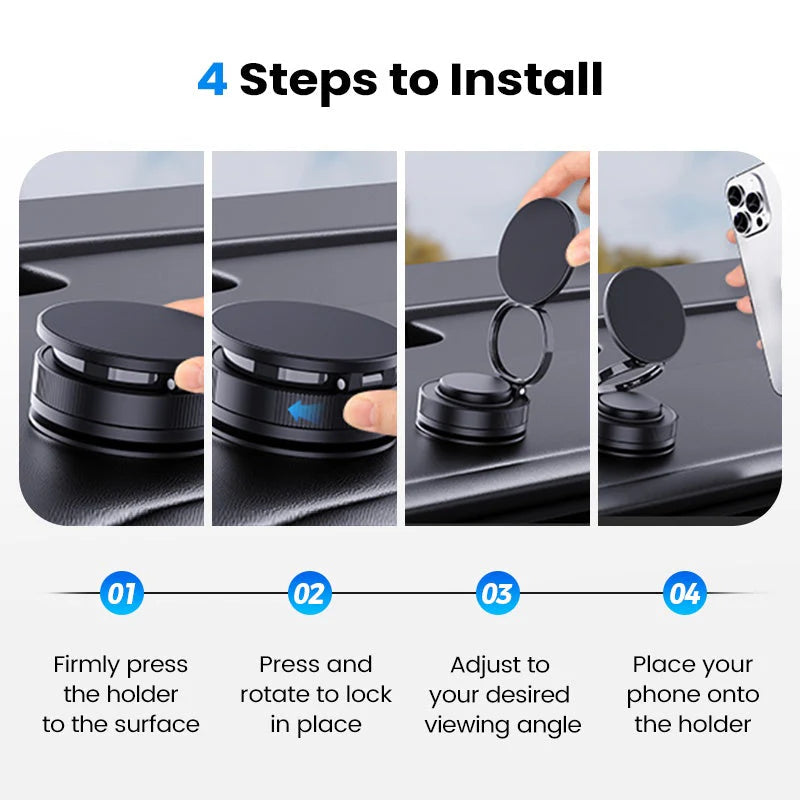 4 Steps to Install

01

Firmly press the holder to the surface

02

Press and rotate to lock in place

03

Adjust to your desired viewing angle

04

Place your phone onto the holder